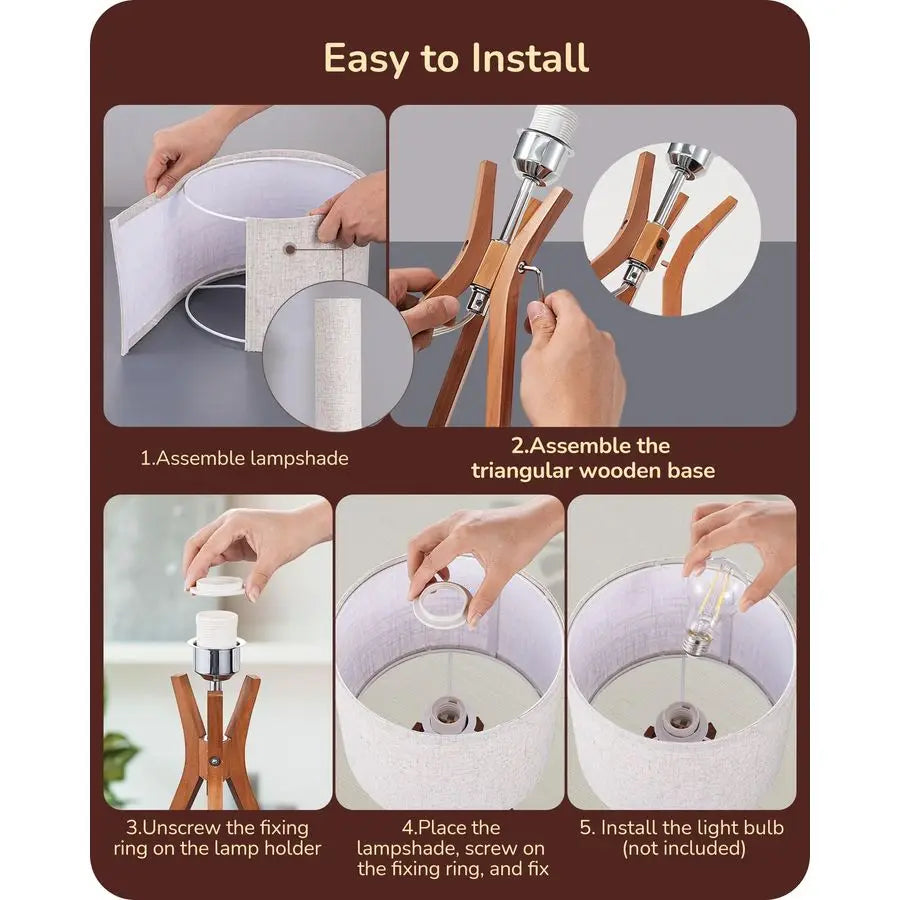 Easy to Install

1.Assemble lampshade

2.Assemble the triangular wooden base

3.Unscrew the fixing ring on the lamp holder

4.Place the lampshade, screw on the fixing ring, and fix

5. Install the light bulb (not included)